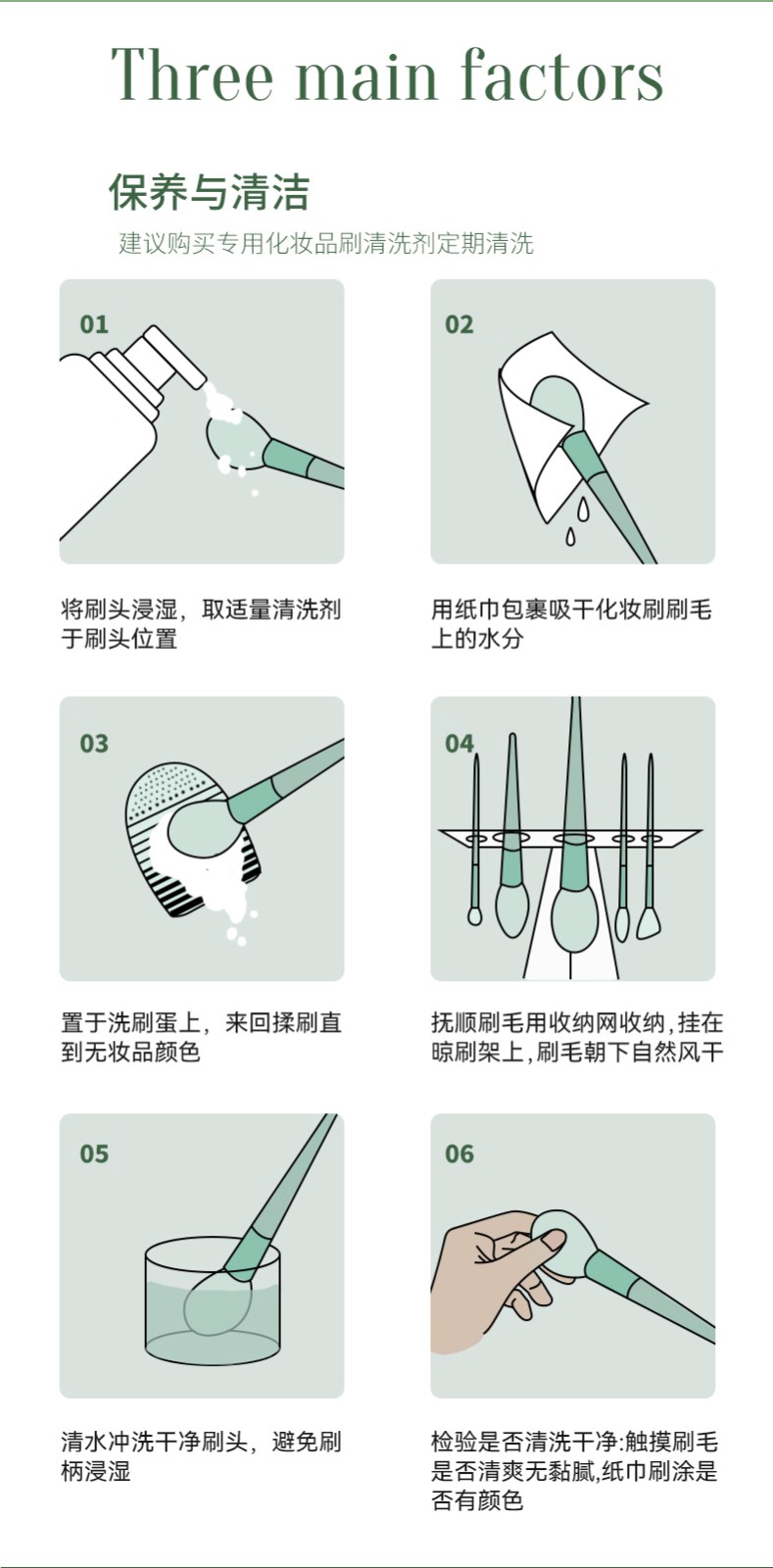 Three main factors

保养与清洁

建议购买专用化妆品刷清洗剂定期清洗

01

将刷头浸湿，取适量清洗剂于刷头位置

02

用纸巾包裹吸干化妆刷刷毛上的水分

03

置于洗刷蛋上，来回揉刷直到无妆品颜色

04

抚顺刷毛用收纳网收纳，挂在晾刷架上，刷毛朝下自然风干

05

清水冲洗干净刷头，避免刷柄浸湿

06

检验是否清洗干净:触摸刷毛是否清爽无黏腻，纸巾刷涂是否有颜色